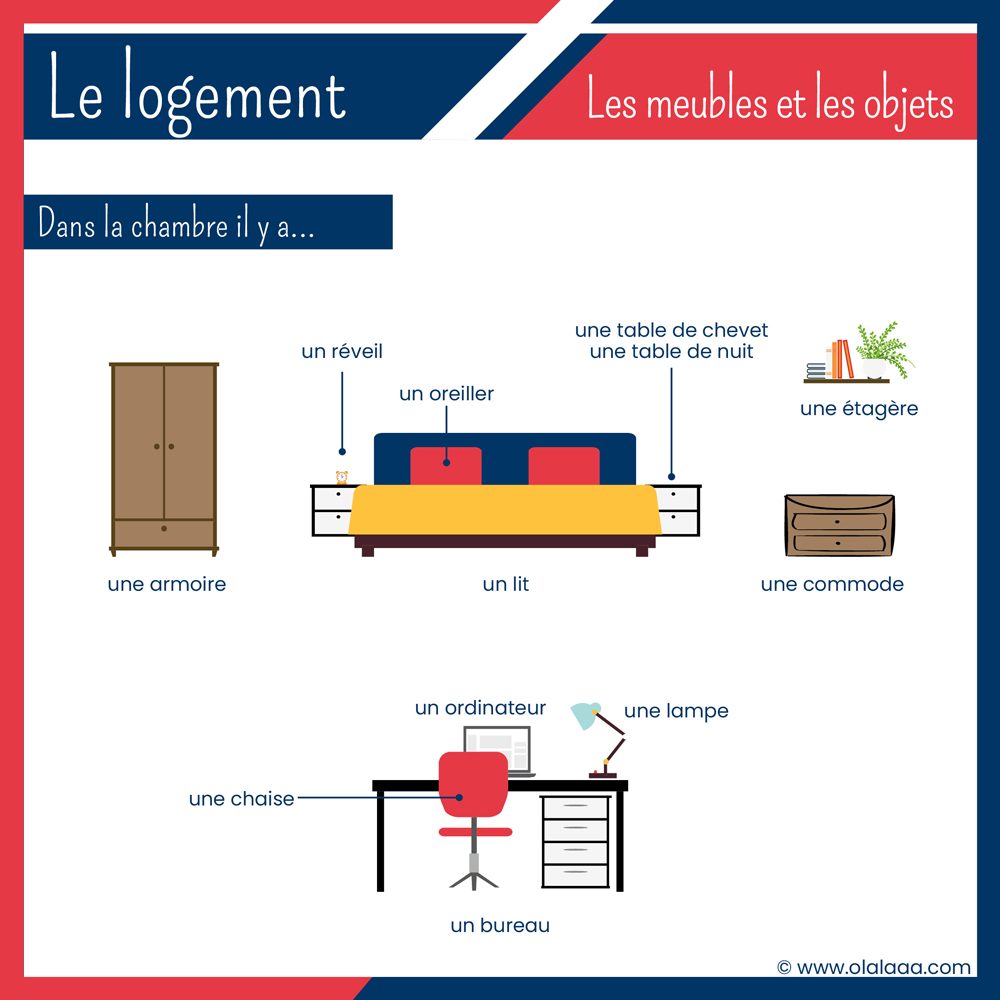 Le logement

Les meubles et les objets

Dans la chambre il y a...

un réveil

un oreiller

une table de chevet
une table de nuit

une étagère

une armoire

un lit

une commode

un ordinateur

une lampe

une chaise

un bureau

© www.olalaaa.com