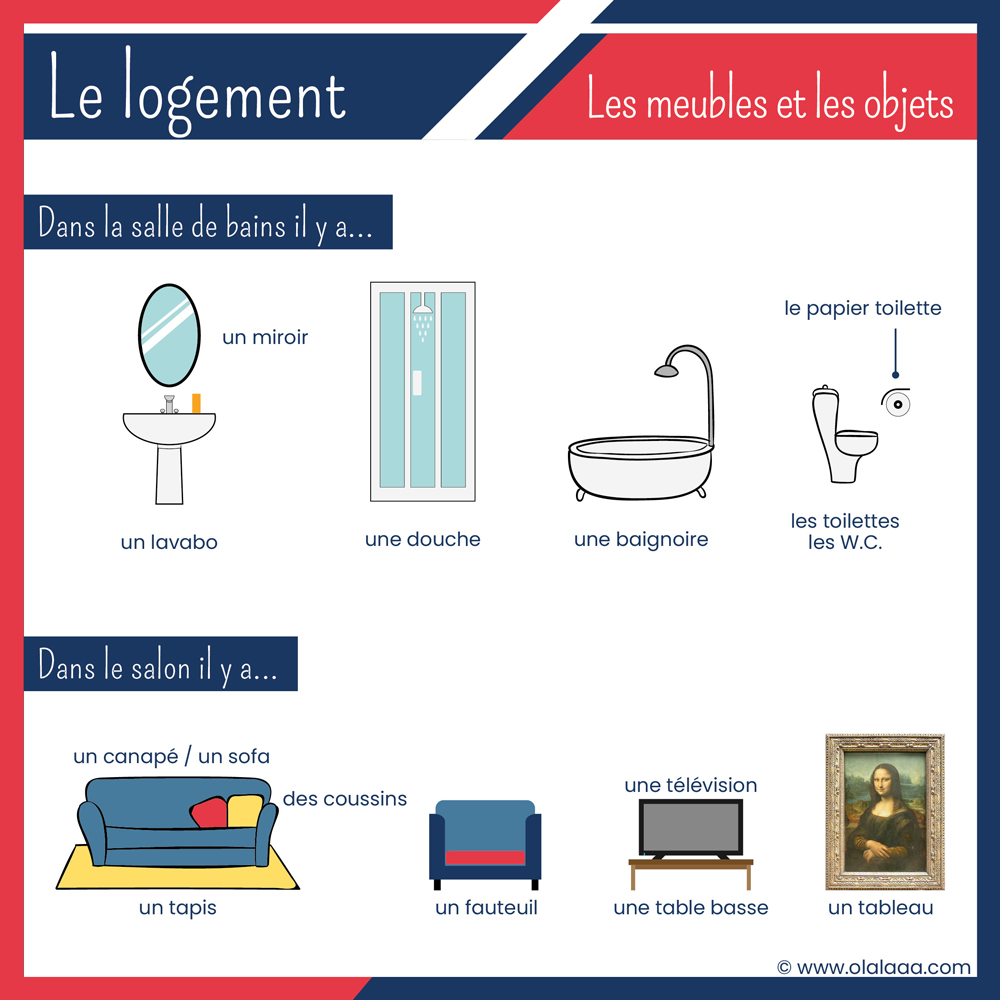 Le logement

Les meubles et les objets

Dans la salle de bains il y a...

un miroir

un lavabo

une douche

une baignoire

le papier toilette

les toilettes
les W.C.

Dans le salon il y a...

un canapé / un sofa

des coussins

un tapis

un fauteuil

une télévision

une table basse

un tableau

© www.olalaaa.com